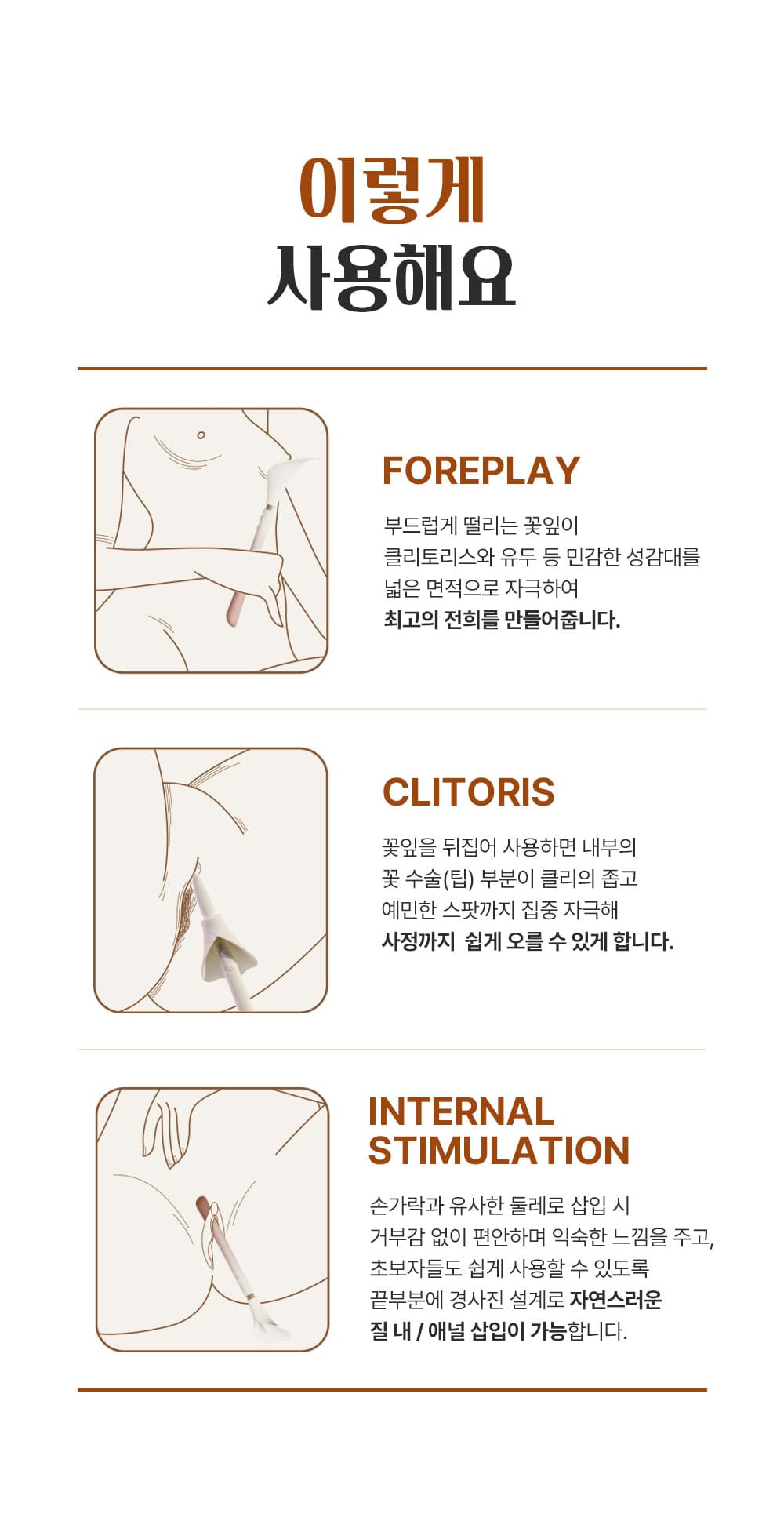 이렇게
사용해요

FOREPLAY

부드럽게 떨리는 꽃잎이
클리토리스와 유두 등 민감한 성감대를
넓은 면적으로 자극하여
최고의 전희를 만들어줍니다.

CLITORIS

꽃잎을 뒤집어 사용하면 내부의
꽃 수술(팁) 부분이 클리의 좁고
예민한 스팟까지 집중 자극해
사정까지  쉽게 오를 수 있게 합니다.

INTERNAL
STIMULATION

손가락과 유사한 둘레로 삽입 시
거부감 없이 편안하며 익숙한 느낌을 주고,
초보자들도 쉽게 사용할 수 있도록
끝부분에 경사진 설계로 자연스러운
질 내 / 애널 삽입이 가능합니다.