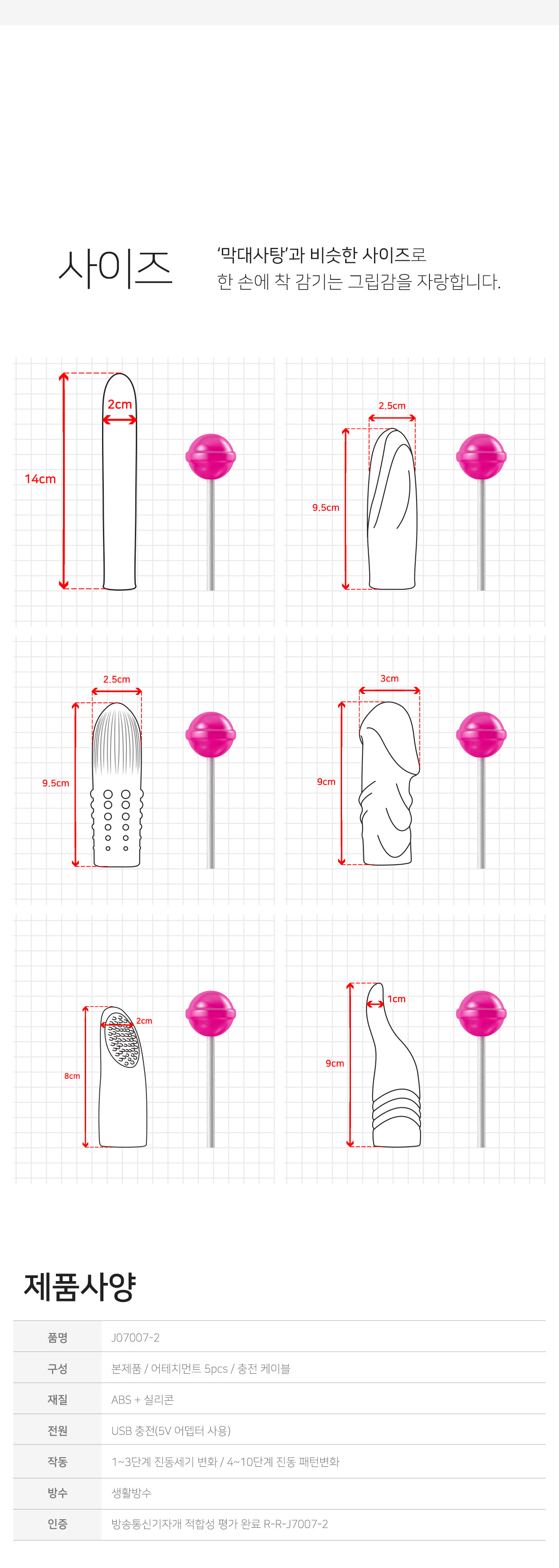 사이즈

'막대사탕'과 비슷한 사이즈로
한 손에 착 감기는 그립감을 자랑합니다.

2cm
14cm

2.5cm
9.5cm

2.5cm
9.5cm

3cm
9cm

2cm
8cm

1cm
9cm

제품사양

| 품명 | J07007-2 |
|---|---|
| 구성 | 본제품 / 어테치먼트 5pcs / 충전 케이블 |
| 재질 | ABS + 실리콘 |
| 전원 | USB 충전(5V 어뎁터 사용) |
| 작동 | 1~3단계 진동세기 변화 / 4~10단계 진동 패턴변화 |
| 방수 | 생활방수 |
| 인증 | 방송통신기자개 적합성 평가 완료 R-R-J7007-2 |